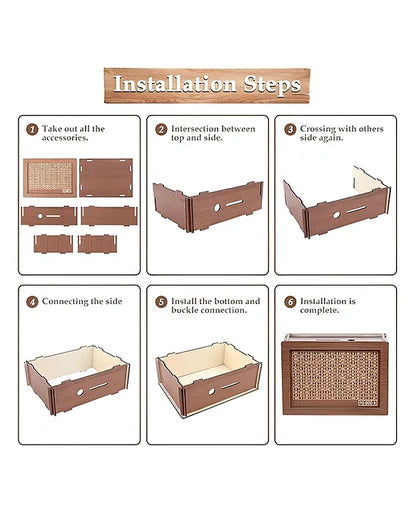 Installation Steps

1 Take out all the accessories.

2 Intersection between top and side.

3 Crossing with others side again.

4 Connecting the side

5 Install the bottom and buckle connection.

6 Installation is complete.